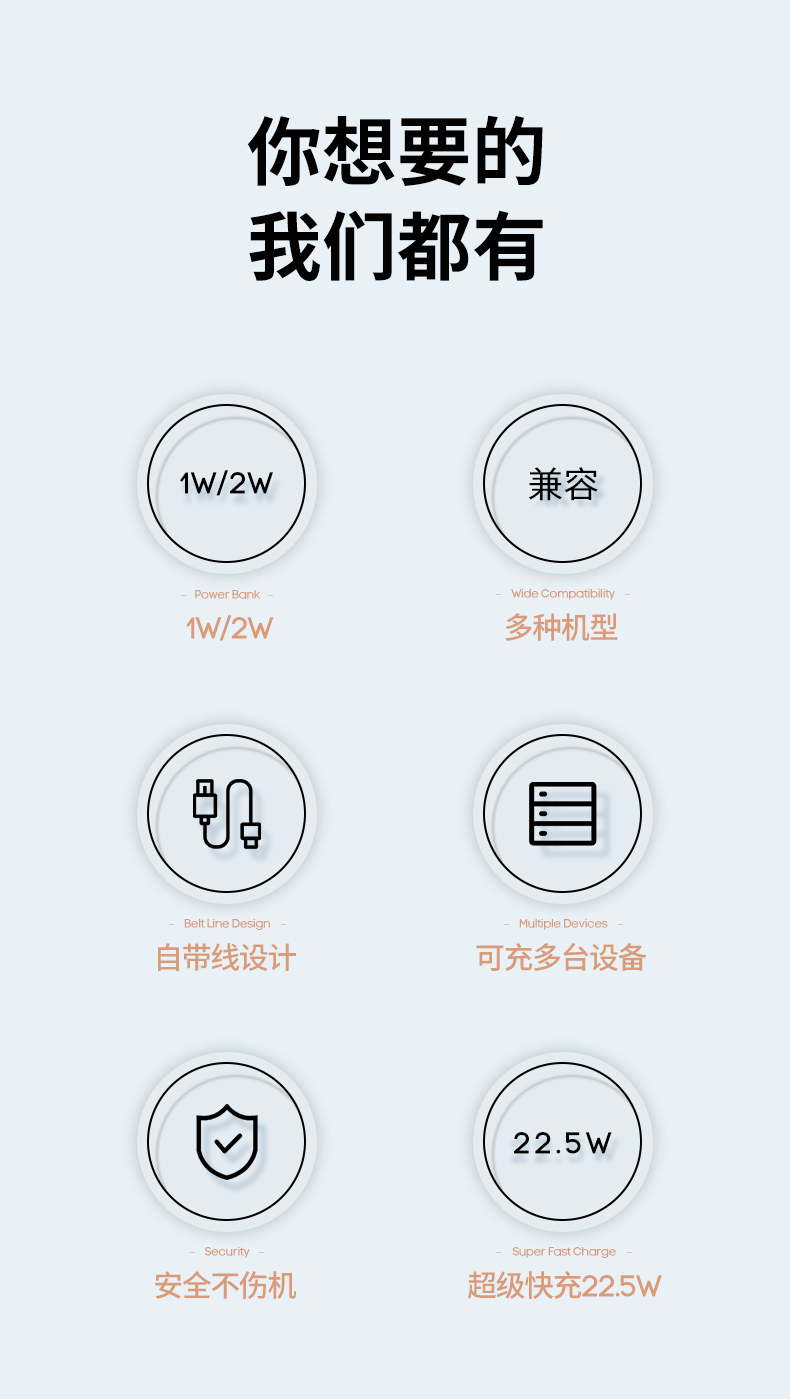 你想要的
我们都有

1W/2W

- Power Bank -
1W/2W

兼容

- Wide Compatibility -
多种机型

- Belt Line Design -
自带线设计

- Multiple Devices -
可充多台设备

- Security -
安全不伤机

22.5W

- Super Fast Charge -
超级快充22.5W